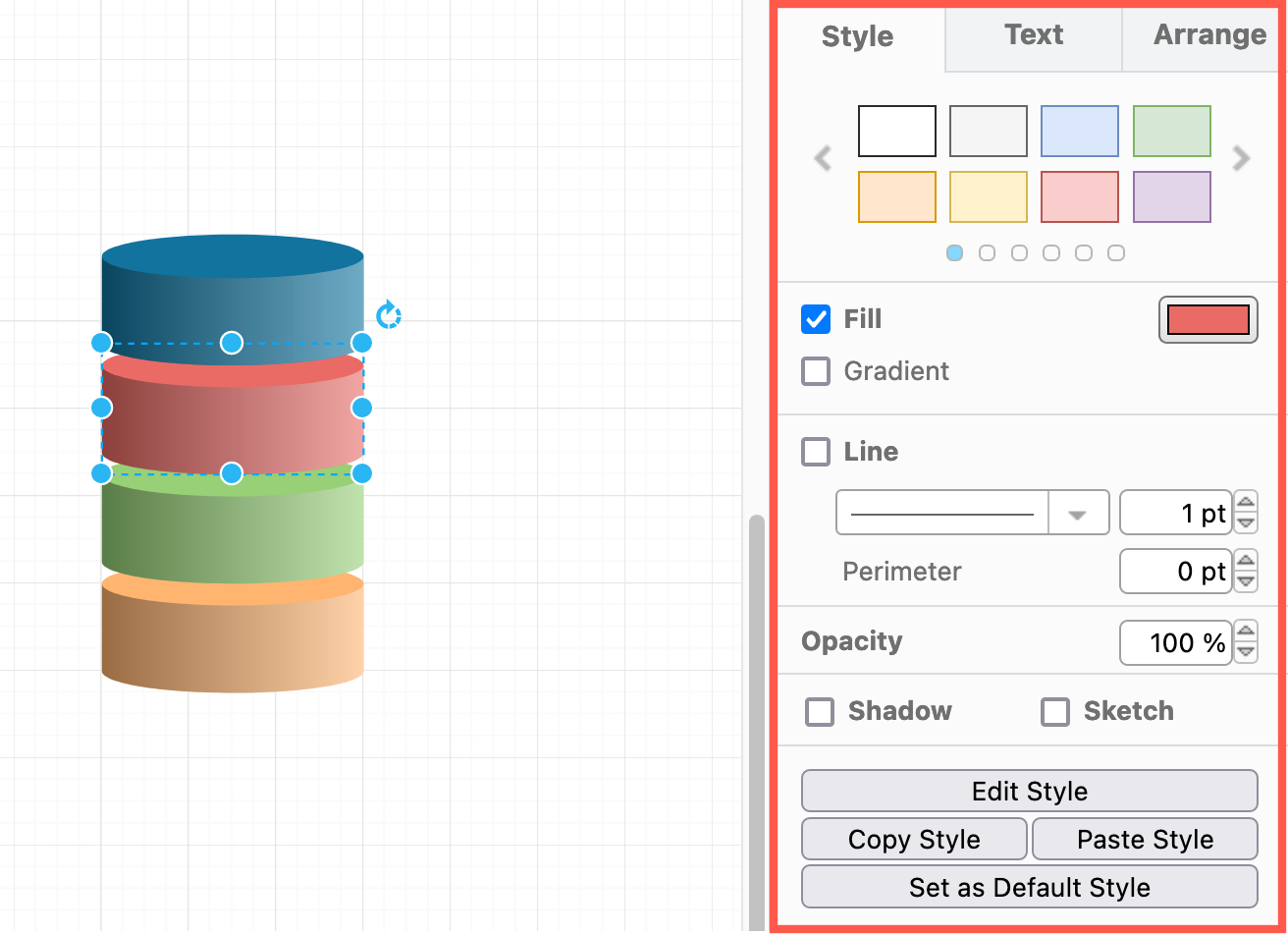 Style Text Arrange

Fill

Gradient

Line

1 pt

Perimeter 0 pt

Opacity 100 %

Shadow Sketch

Edit Style

Copy Style Paste Style

Set as Default Style